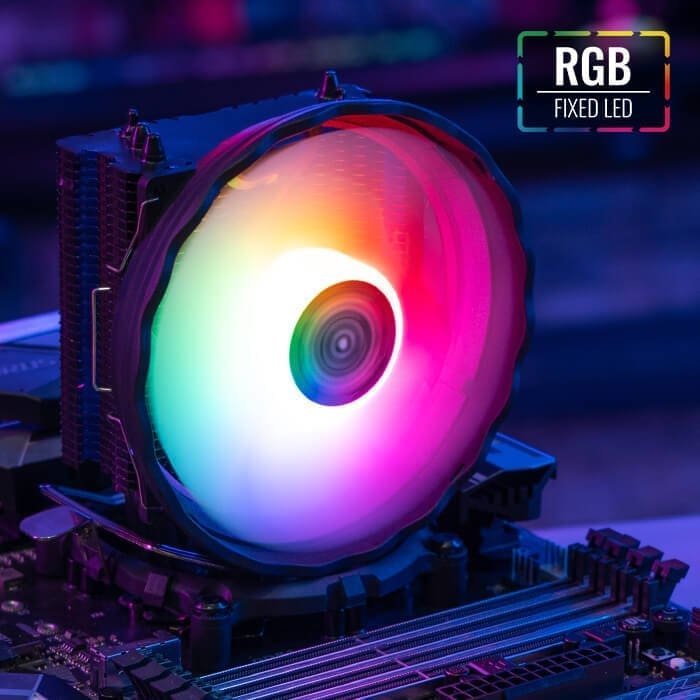 RGB
FIXED LED