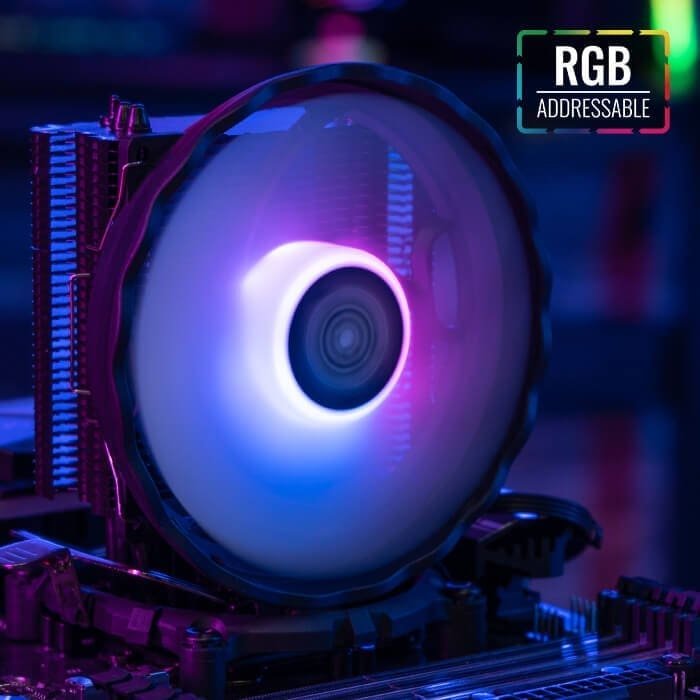 RGB
ADDRESSABLE