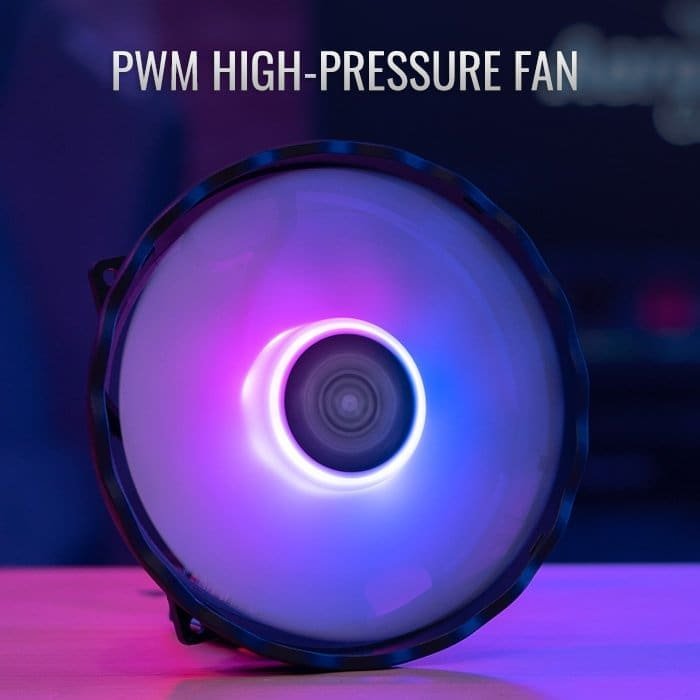 PWM HIGH-PRESSURE FAN