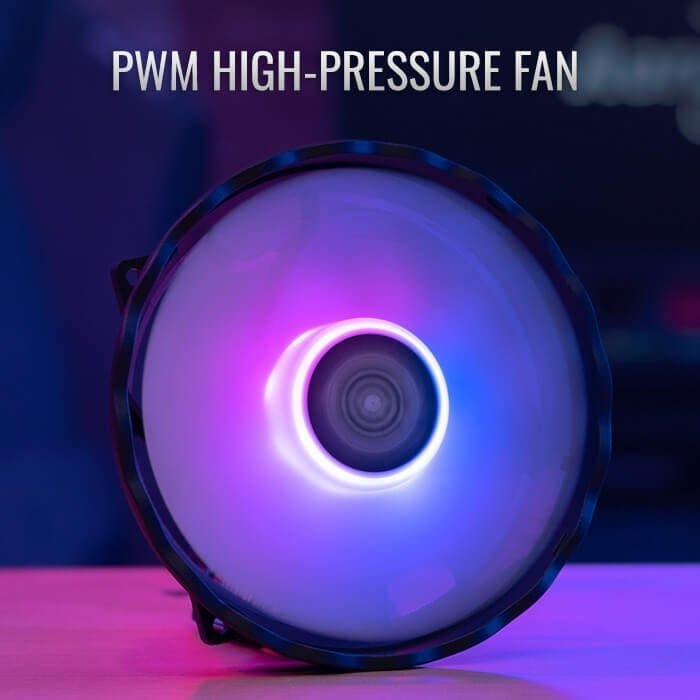 PWM HIGH-PRESSURE FAN