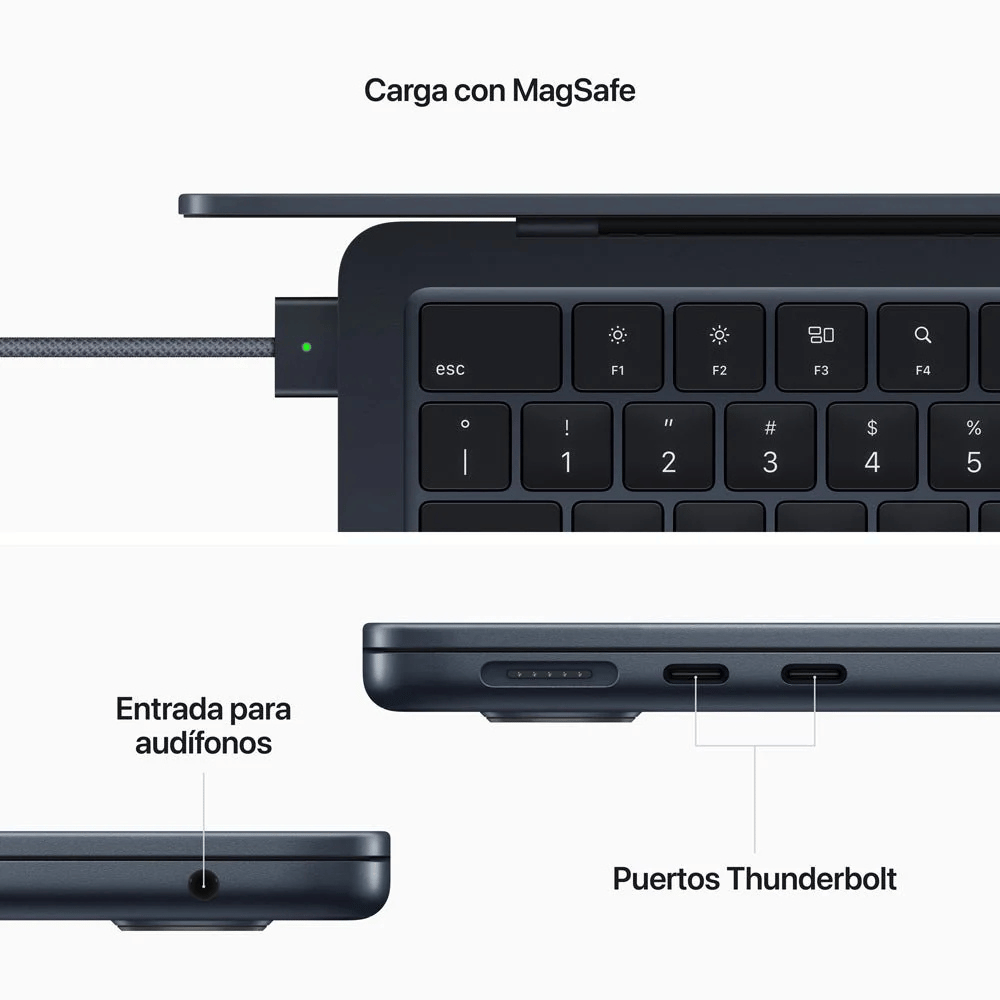 Carga con MagSafe

esc

F1

F2

F3

F4

°
|

!
1

"
2

#
3

$
4

%
5

Entrada para audífonos

Puertos Thunderbolt